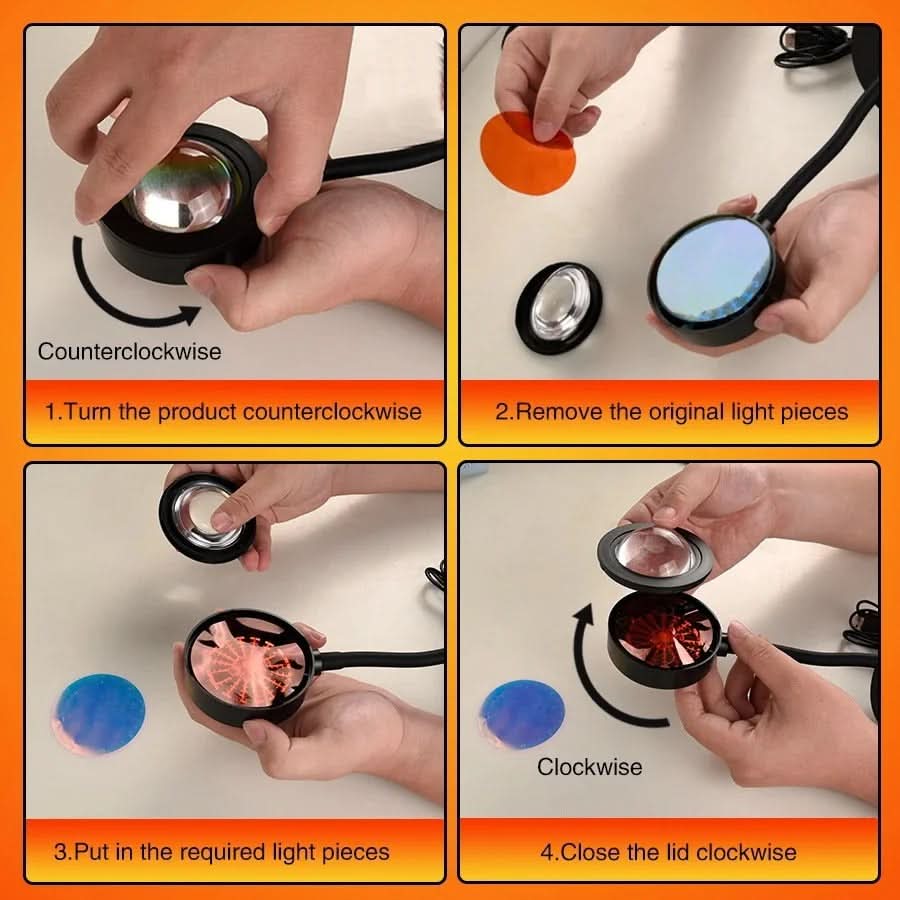 Counterclockwise

1.Turn the product counterclockwise

2.Remove the original light pieces

3.Put in the required light pieces

Clockwise

4.Close the lid clockwise